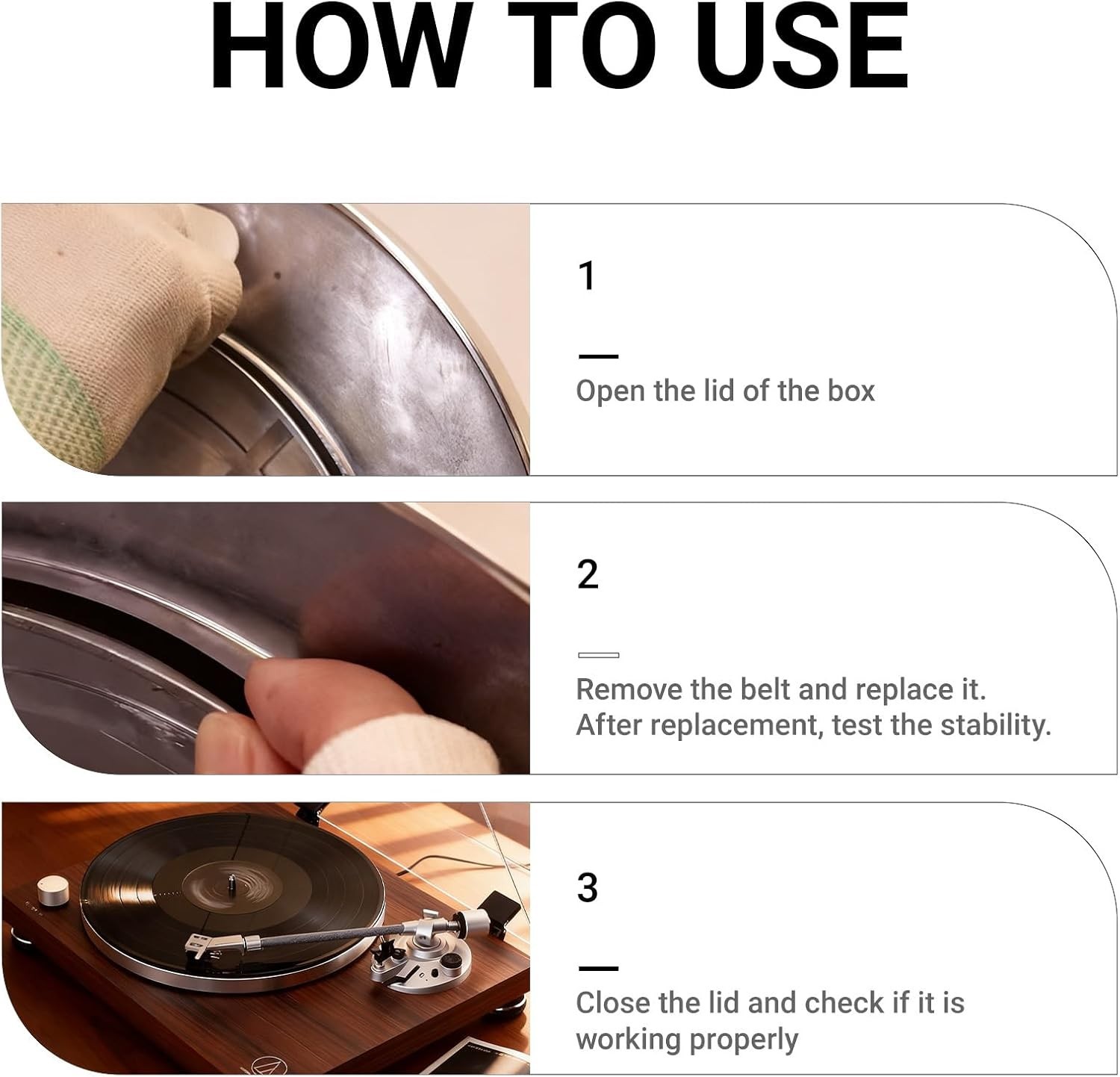 HOW TO USE

1

Open the lid of the box

2

Remove the belt and replace it.
After replacement, test the stability.

3

Close the lid and check if it is working properly